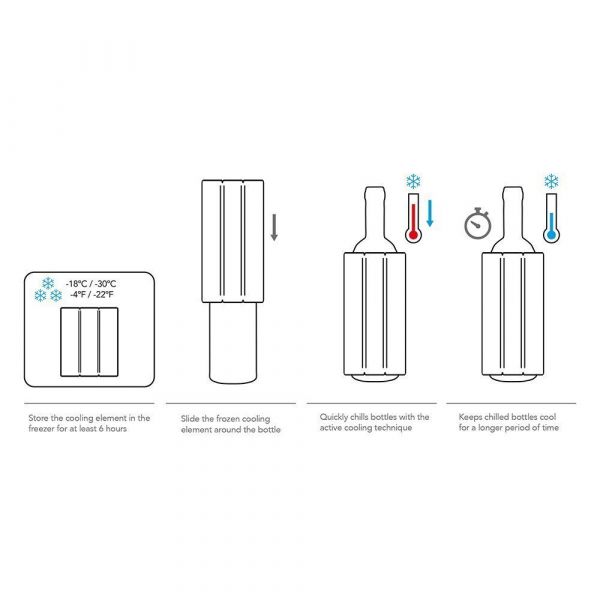 -18°C / -30°C
-4°F / -22°F

Store the cooling element in the freezer for at least 6 hours

Slide the frozen cooling element around the bottle

Quickly chills bottles with the active cooling technique

Keeps chilled bottles cool for a longer period of time