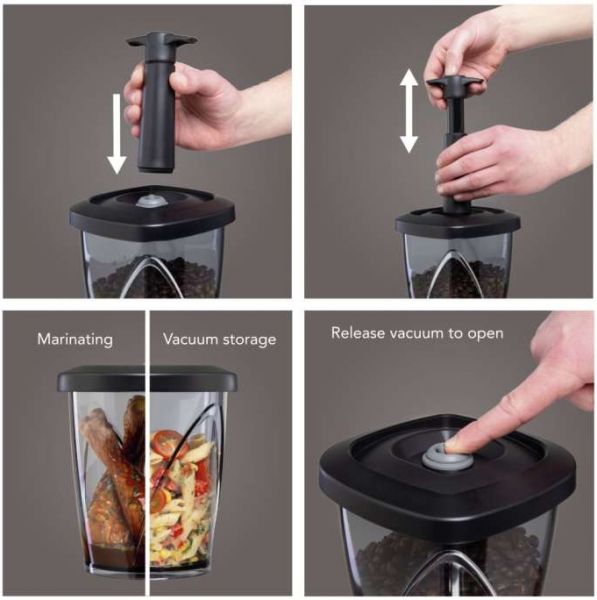 Marinating

Vacuum storage

Release vacuum to open